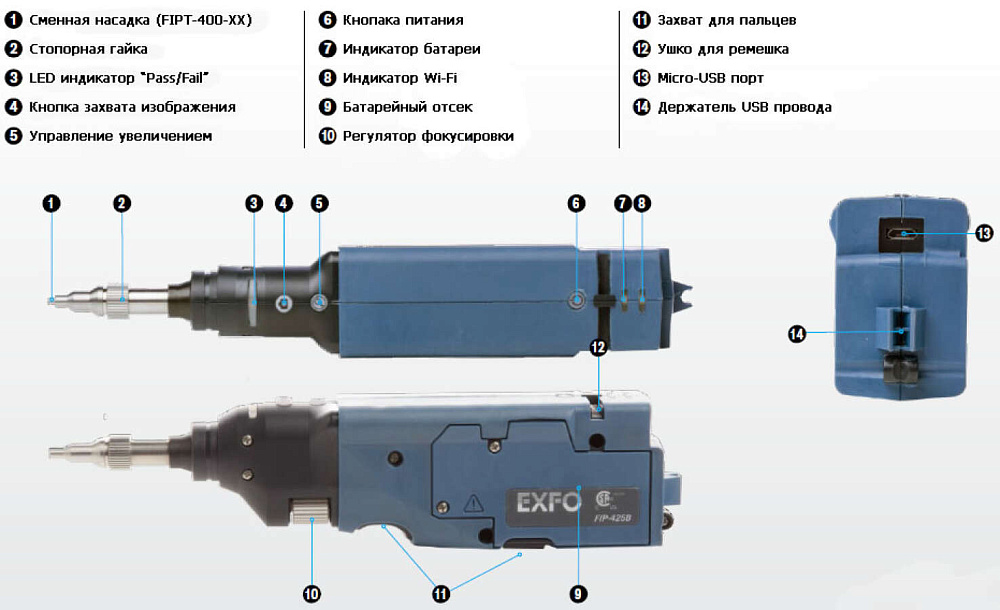 1 Сменная насадка (FIPT-400-XX)
2 Стопорная гайка
3 LED индикатор "Pass/Fail"
4 Кнопка захвата изображения
5 Управление увеличением

6 Кнопака питания
7 Индикатор батареи
8 Индикатор Wi-Fi
9 Батарейный отсек
10 Регулятор фокусировки

11 Захват для пальцев
12 Ушко для ремешка
13 Micro-USB порт
14 Держатель USB провода

1
2
3
4
5
6
7
8
13
14
12
EXFO
FIP-425B
10
11
9